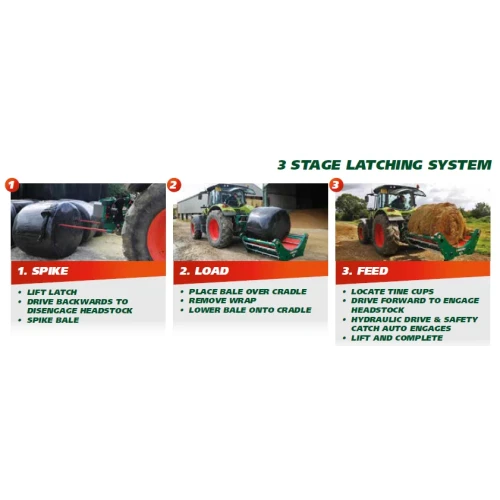 3 STAGE LATCHING SYSTEM

1

1. SPIKE

• LIFT LATCH
• DRIVE BACKWARDS TO DISENGAGE HEADSTOCK
• SPIKE BALE

2

2. LOAD

• PLACE BALE OVER CRADLE
• REMOVE WRAP
• LOWER BALE ONTO CRADLE

3

3. FEED

• LOCATE TINE CUPS
• DRIVE FORWARD TO ENGAGE HEADSTOCK
• HYDRAULIC DRIVE & SAFETY CATCH AUTO ENGAGES
• LIFT AND COMPLETE